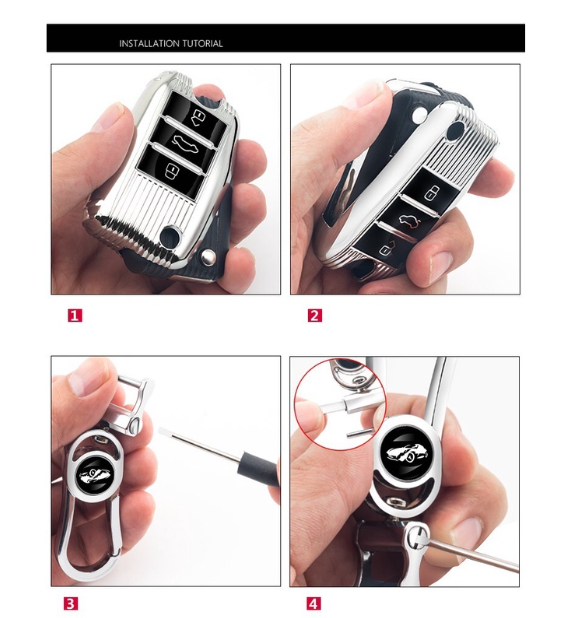 INSTALLATION TUTORIAL

1

2

3

4