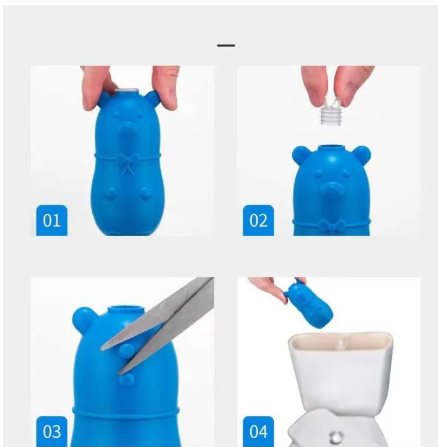 01

02

03

04