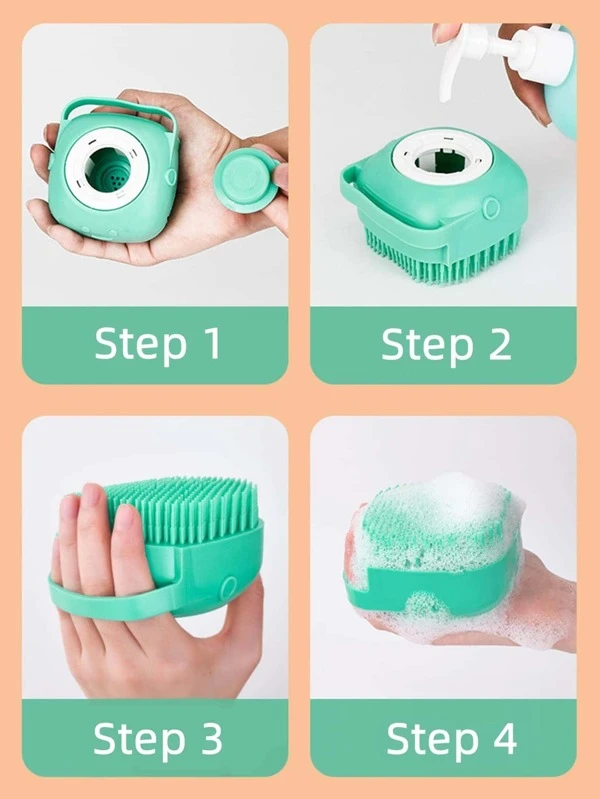 Step 1

Step 2

Step 3

Step 4