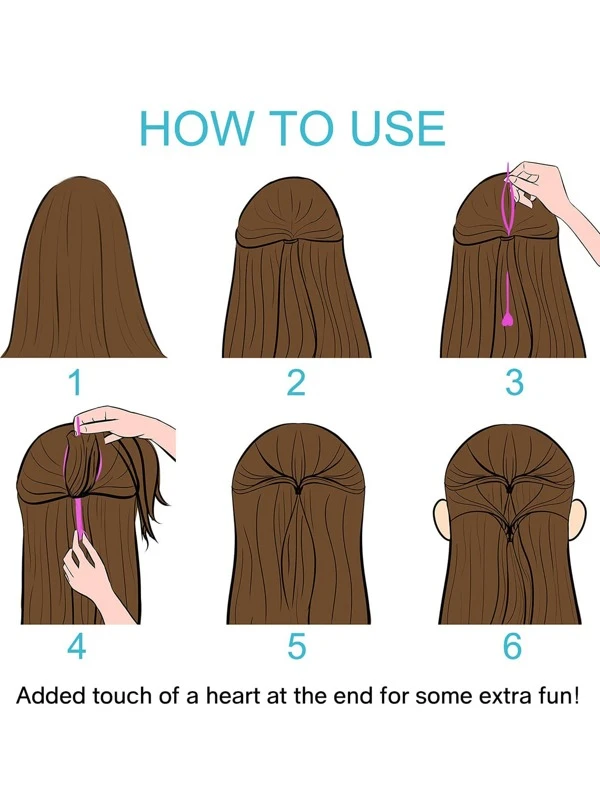 HOW TO USE

1

2

3

4

5

6

Added touch of a heart at the end for some extra fun!